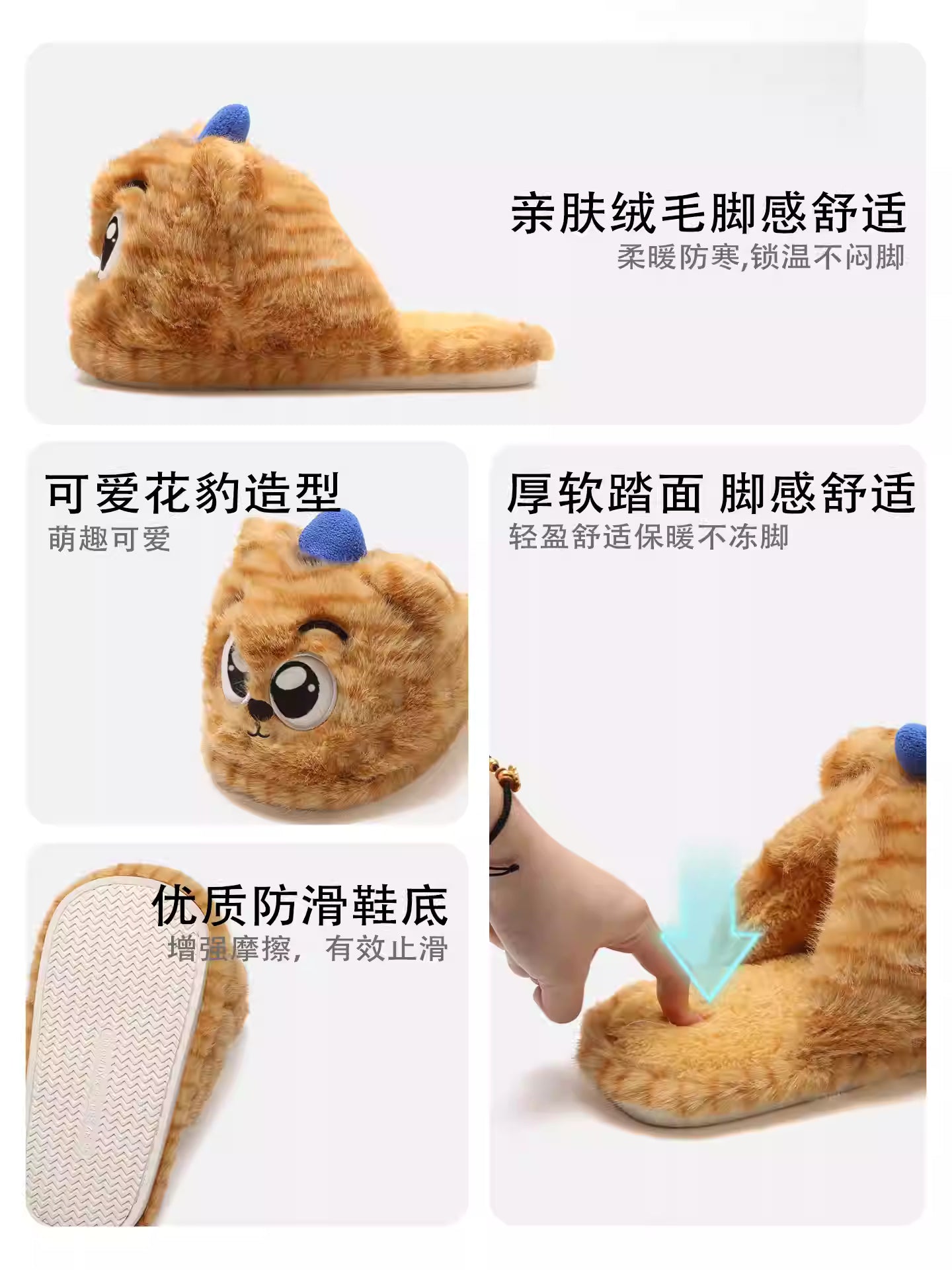 亲肤绒毛脚感舒适
柔暖防寒,锁温不闷脚

可爱花豹造型
萌趣可爱

厚软踏面 脚感舒适
轻盈舒适保暖不冻脚

优质防滑鞋底
增强摩擦，有效止滑